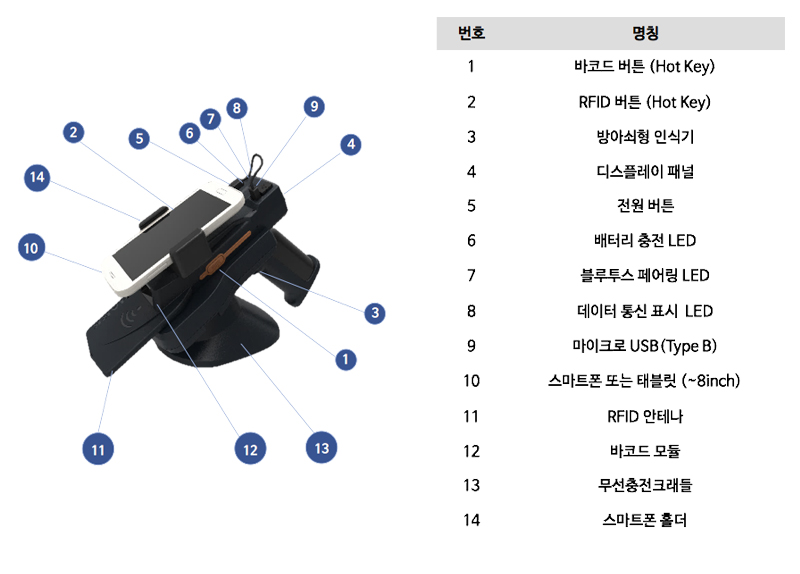 2
5
6
7
8
9
4
14
10
3
1
11
12
13

| 번호 | 명칭 |
|---|---|
| 1 | 바코드 버튼 (Hot Key) |
| 2 | RFID 버튼 (Hot Key) |
| 3 | 방아쇠형 인식기 |
| 4 | 디스플레이 패널 |
| 5 | 전원 버튼 |
| 6 | 배터리 충전 LED |
| 7 | 블루투스 페어링 LED |
| 8 | 데이터 통신 표시 LED |
| 9 | 마이크로 USB (Type B) |
| 10 | 스마트폰 또는 태블릿 (~8inch) |
| 11 | RFID 안테나 |
| 12 | 바코드 모듈 |
| 13 | 무선충전크래들 |
| 14 | 스마트폰 홀더 |